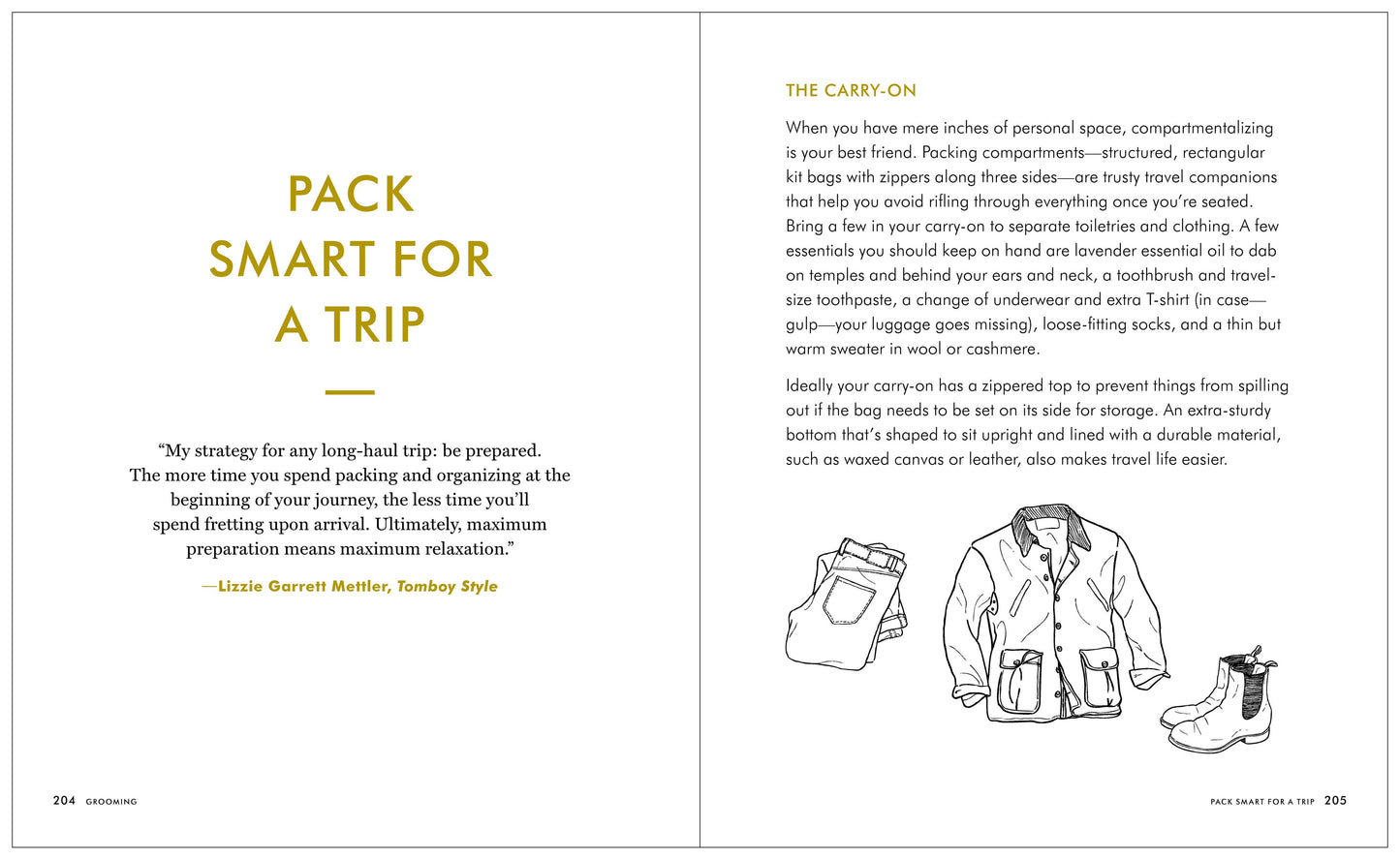 PACK SMART FOR A TRIP

"My strategy for any long-haul trip: be prepared. The more time you spend packing and organizing at the beginning of your journey, the less time you'll spend fretting upon arrival. Ultimately, maximum preparation means maximum relaxation."

—Lizzie Garrett Mettler, Tomboy Style

204 GROOMING

THE CARRY-ON

When you have mere inches of personal space, compartmentalizing is your best friend. Packing compartments—structured, rectangular kit bags with zippers along three sides—are trusty travel companions that help you avoid rifling through everything once you're seated. Bring a few in your carry-on to separate toiletries and clothing. A few essentials you should keep on hand are lavender essential oil to dab on temples and behind your ears and neck, a toothbrush and travel-size toothpaste, a change of underwear and extra T-shirt (in case—gulp—your luggage goes missing), loose-fitting socks, and a thin but warm sweater in wool or cashmere.

Ideally your carry-on has a zippered top to prevent things from spilling out if the bag needs to be set on its side for storage. An extra-sturdy bottom that's shaped to sit upright and lined with a durable material, such as waxed canvas or leather, also makes travel life easier.

PACK SMART FOR A TRIP 205